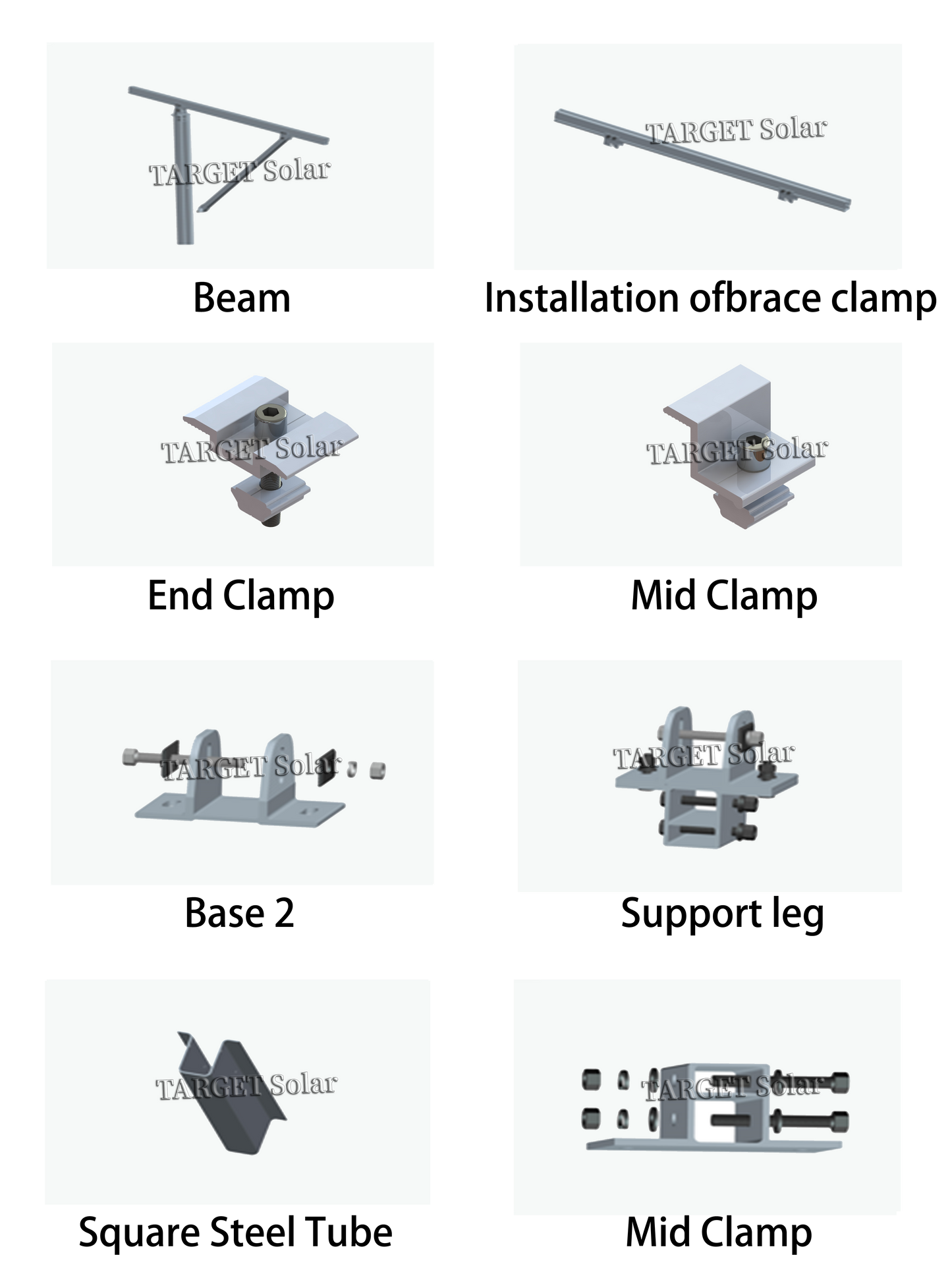 TARGET Solar

Beam

TARGET Solar

Installation ofbrace clamp

TARGET Solar

End Clamp

TARGET Solar

Mid Clamp

TARGET Solar

Base 2

TARGET Solar

Support leg

TARGET Solar

Square Steel Tube

TARGET Solar

Mid Clamp