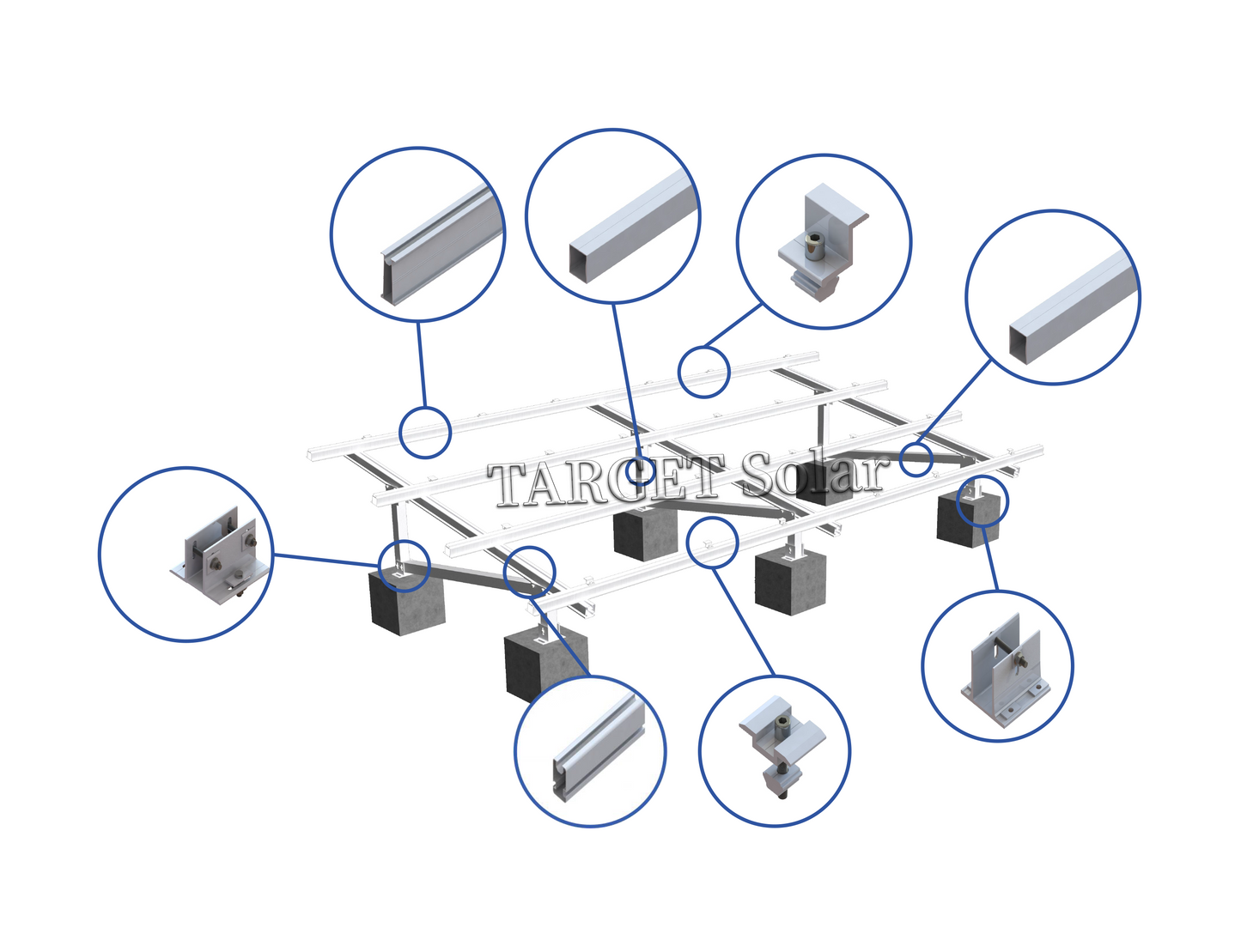 TARGET Solar