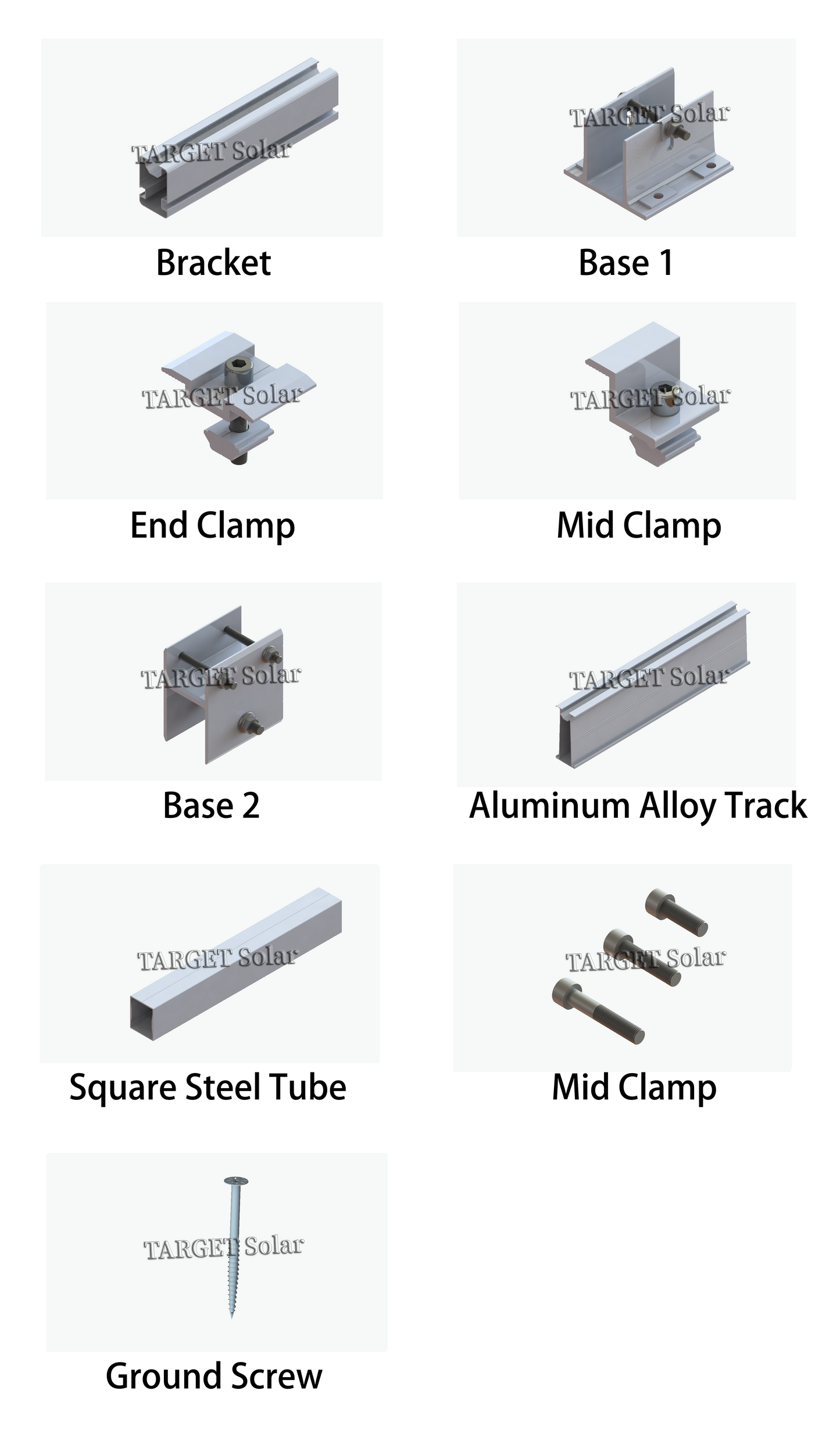 TARGET Solar
Bracket

TARGET Solar
Base 1

TARGET Solar
End Clamp

TARGET Solar
Mid Clamp

TARGET Solar
Base 2

TARGET Solar
Aluminum Alloy Track

TARGET Solar
Square Steel Tube

TARGET Solar
Mid Clamp

TARGET Solar
Ground Screw