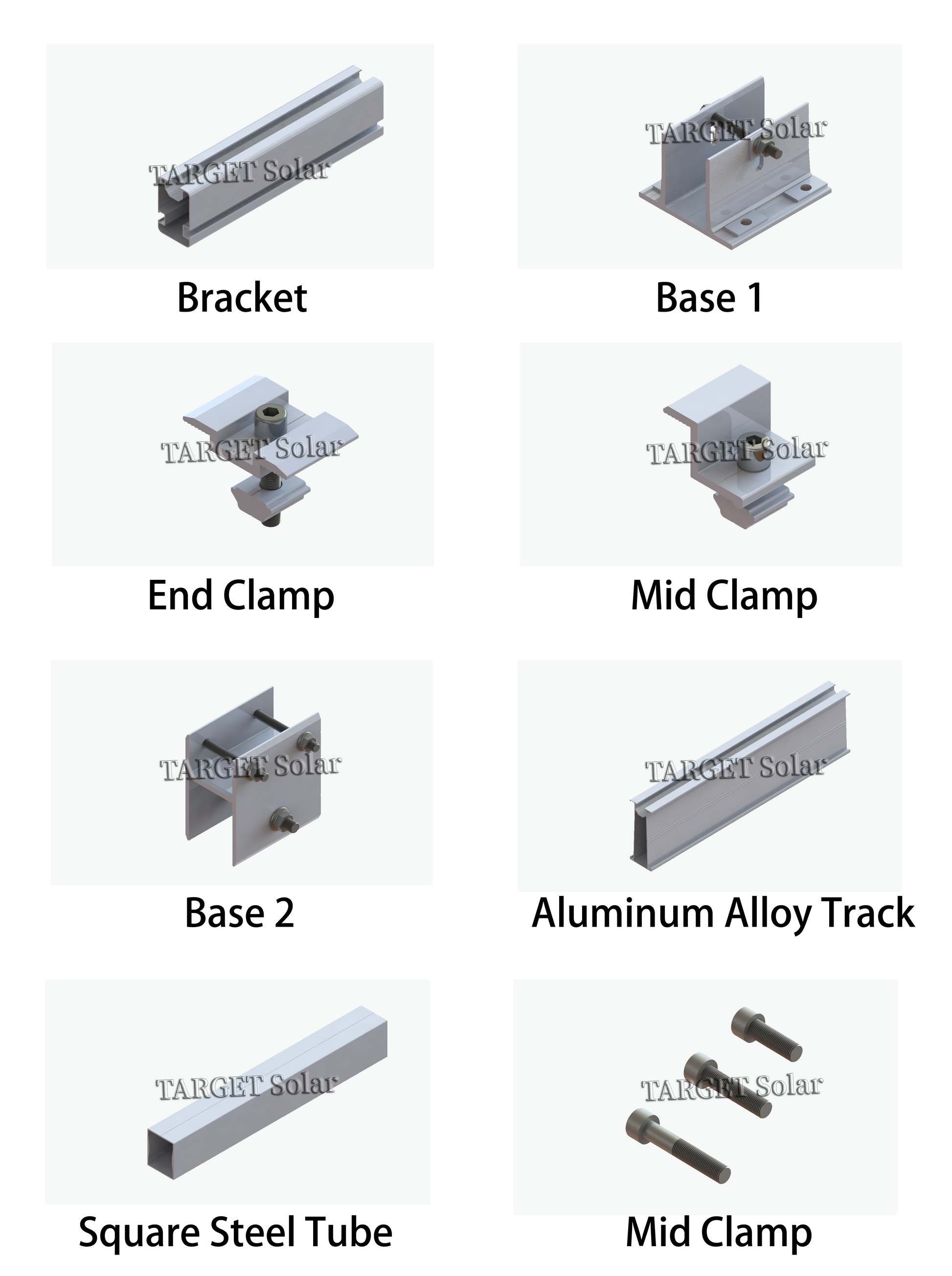 TARGET Solar

Bracket

TARGET Solar

Base 1

TARGET Solar

End Clamp

TARGET Solar

Mid Clamp

TARGET Solar

Base 2

TARGET Solar

Aluminum Alloy Track

TARGET Solar

Square Steel Tube

TARGET Solar

Mid Clamp