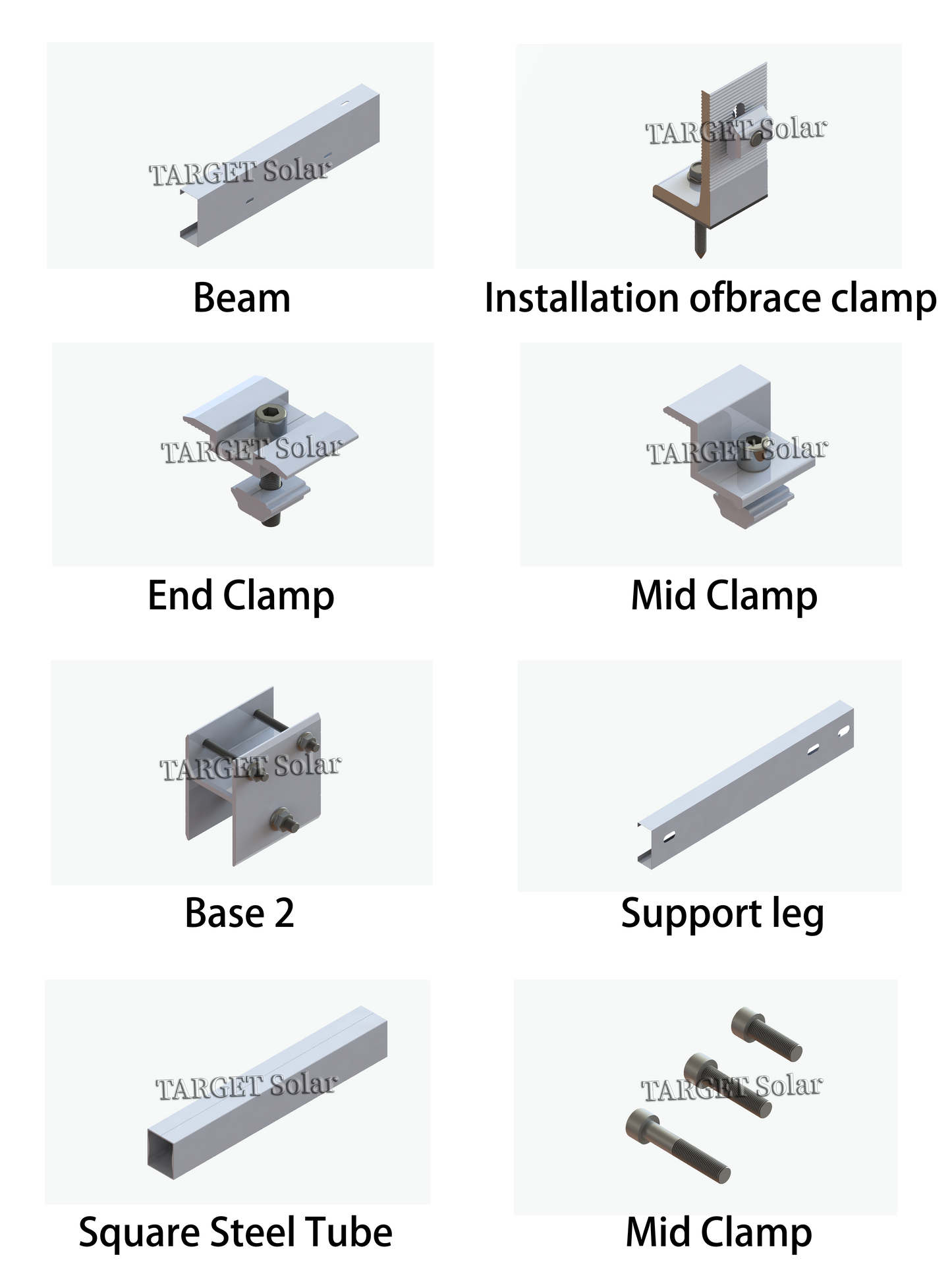 TARGET Solar
Beam

TARGET Solar
Installation ofbrace clamp

TARGET Solar
End Clamp

TARGET Solar
Mid Clamp

TARGET Solar
Base 2

Support leg

TARGET Solar
Square Steel Tube

TARGET Solar
Mid Clamp