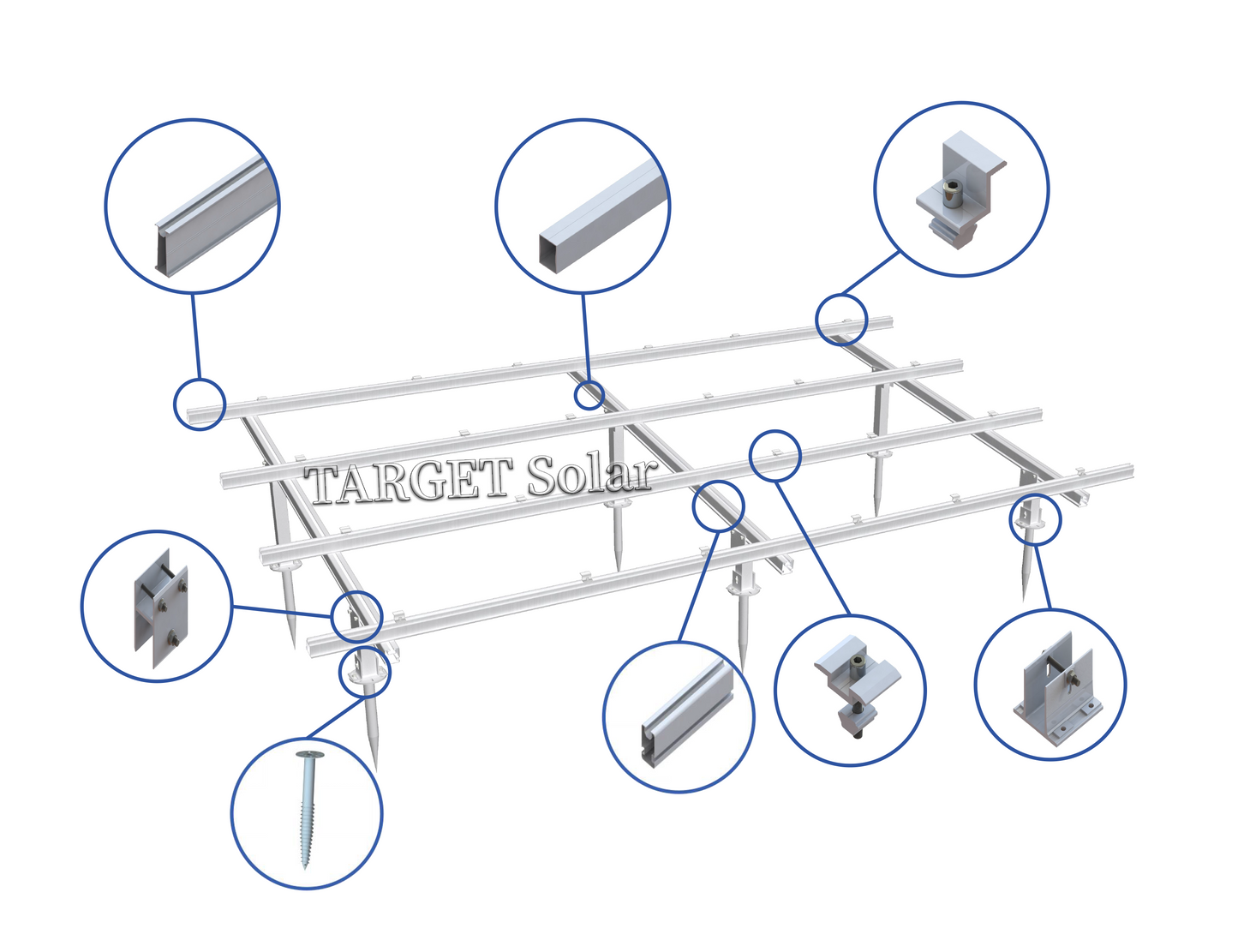 TARGET Solar