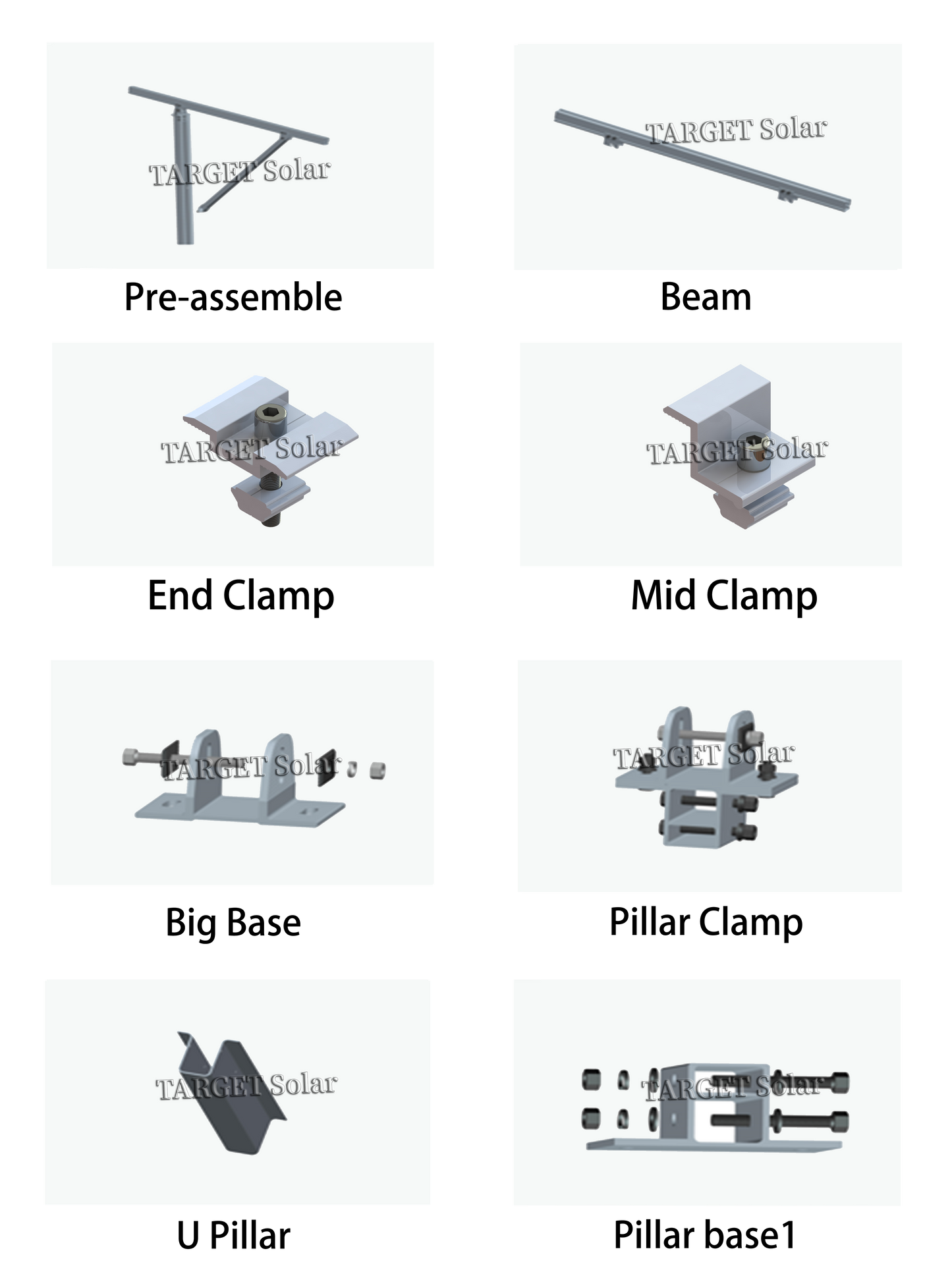 TARGET Solar

Pre-assemble

TARGET Solar

Beam

TARGET Solar

End Clamp

TARGET Solar

Mid Clamp

TARGET Solar

Big Base

TARGET Solar

Pillar Clamp

TARGET Solar

U Pillar

TARGET Solar

Pillar base1